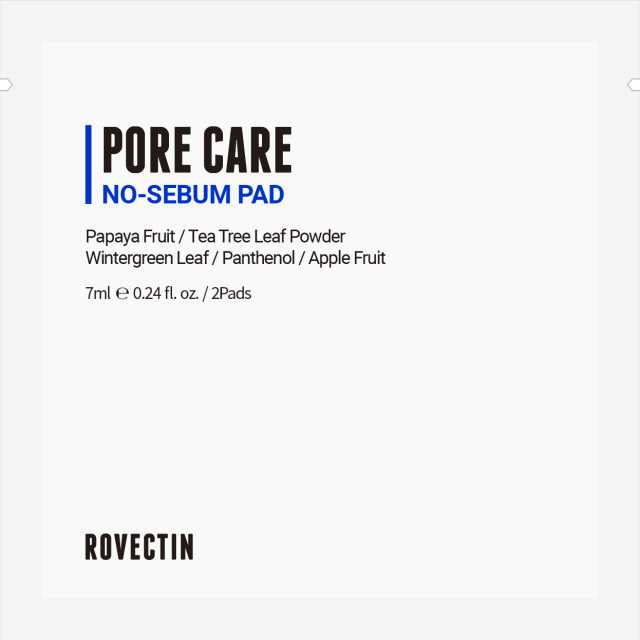 PORE CARE
NO-SEBUM PAD

Papaya Fruit / Tea Tree Leaf Powder
Wintergreen Leaf / Panthenol / Apple Fruit

7ml ℮ 0.24 fl. oz. / 2Pads

ROVECTIN